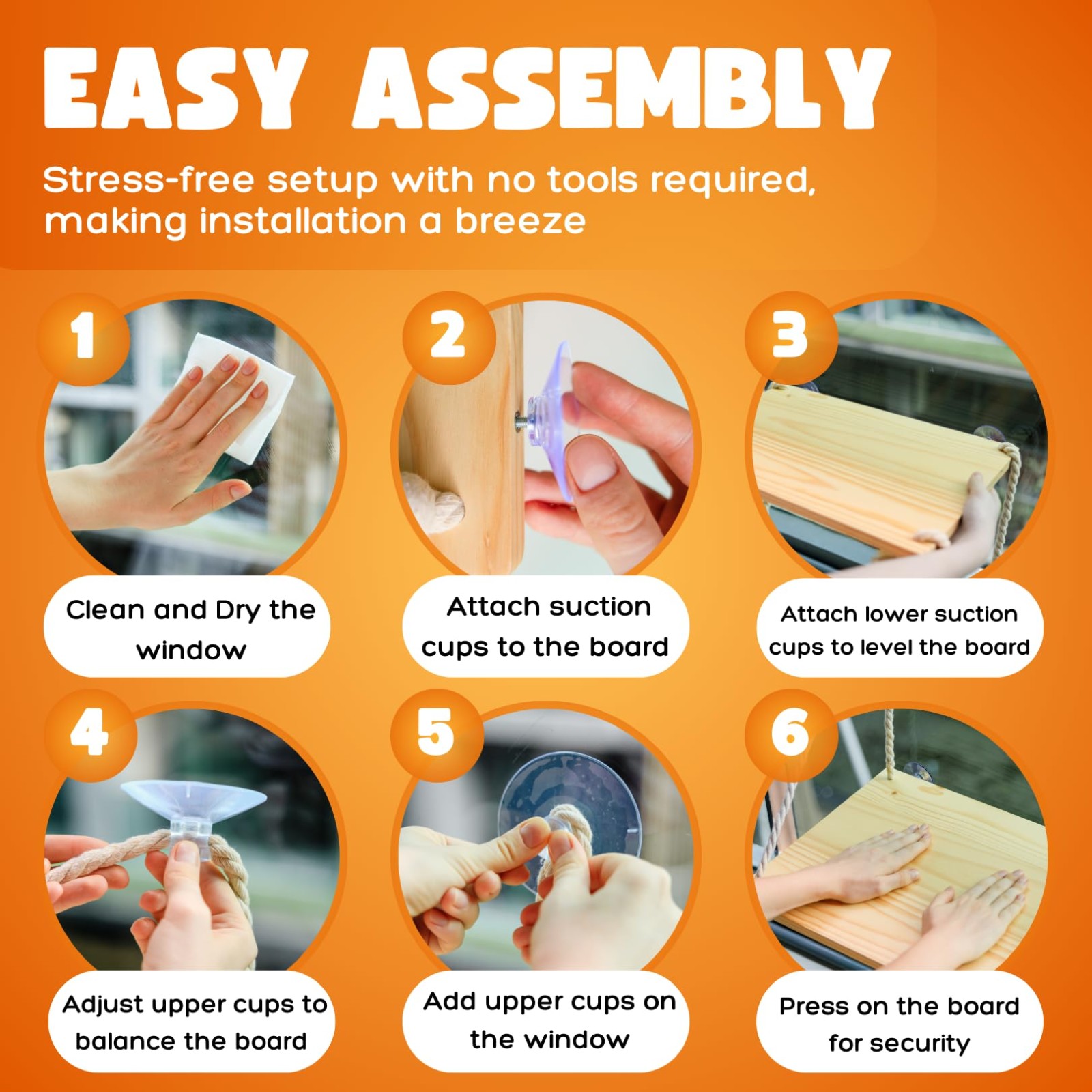 EASY ASSEMBLY

Stress-free setup with no tools required, making installation a breeze

1
Clean and Dry the window

2
Attach suction cups to the board

3
Attach lower suction cups to level the board

4
Adjust upper cups to balance the board

5
Add upper cups on the window

6
Press on the board for security