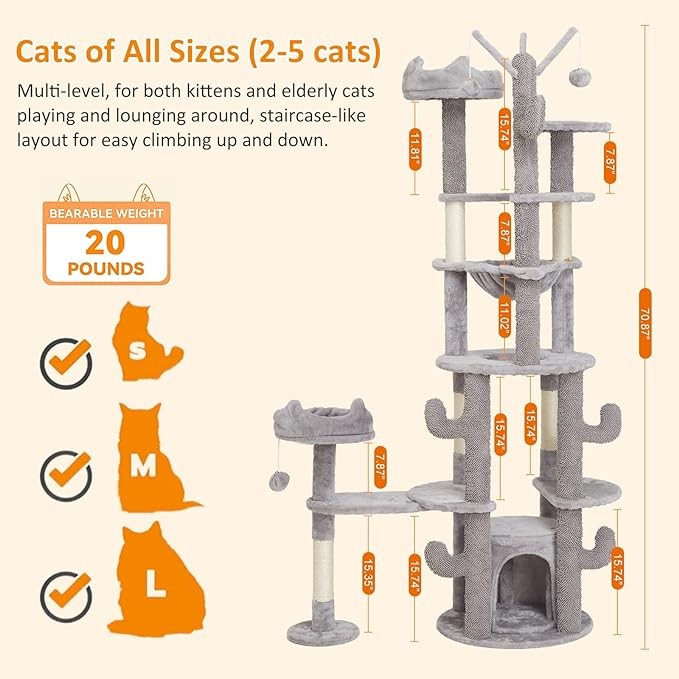 Cats of All Sizes (2-5 cats)

Multi-level, for both kittens and elderly cats playing and lounging around, staircase-like layout for easy climbing up and down.

BEARABLE WEIGHT
20
POUNDS

S

M

L

11.81"

15.74"

7.87"

7.87"

11.02"

70.87"

15.74"

15.74"

7.87"

15.35"

15.74"

15.74"