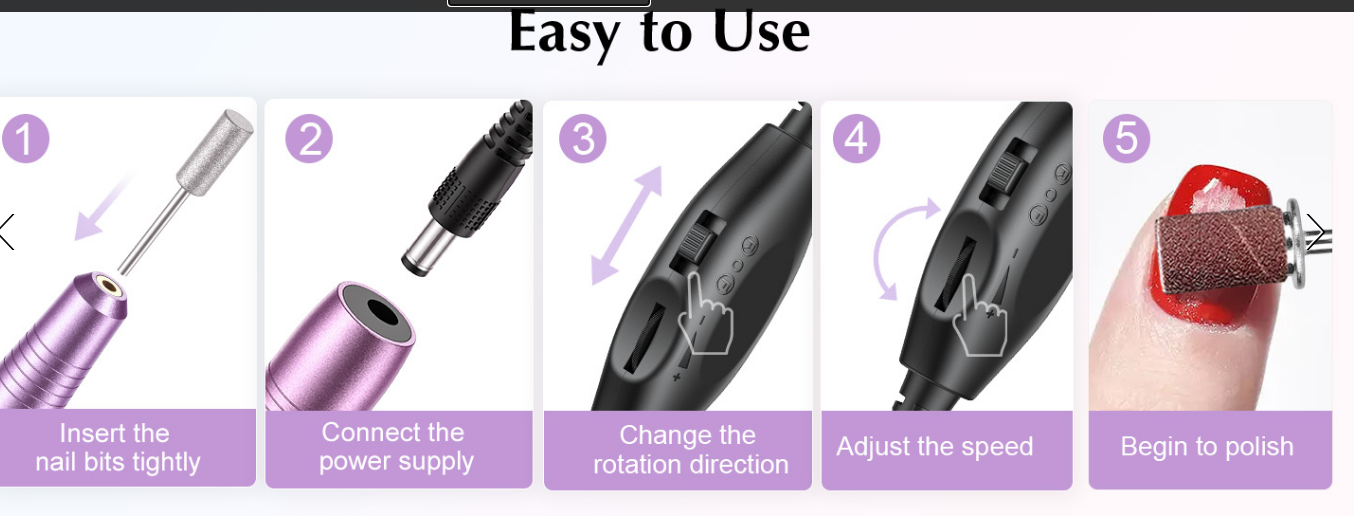 Easy to Use

1
Insert the nail bits tightly

2
Connect the power supply

3
Change the rotation direction

4
Adjust the speed

5
Begin to polish