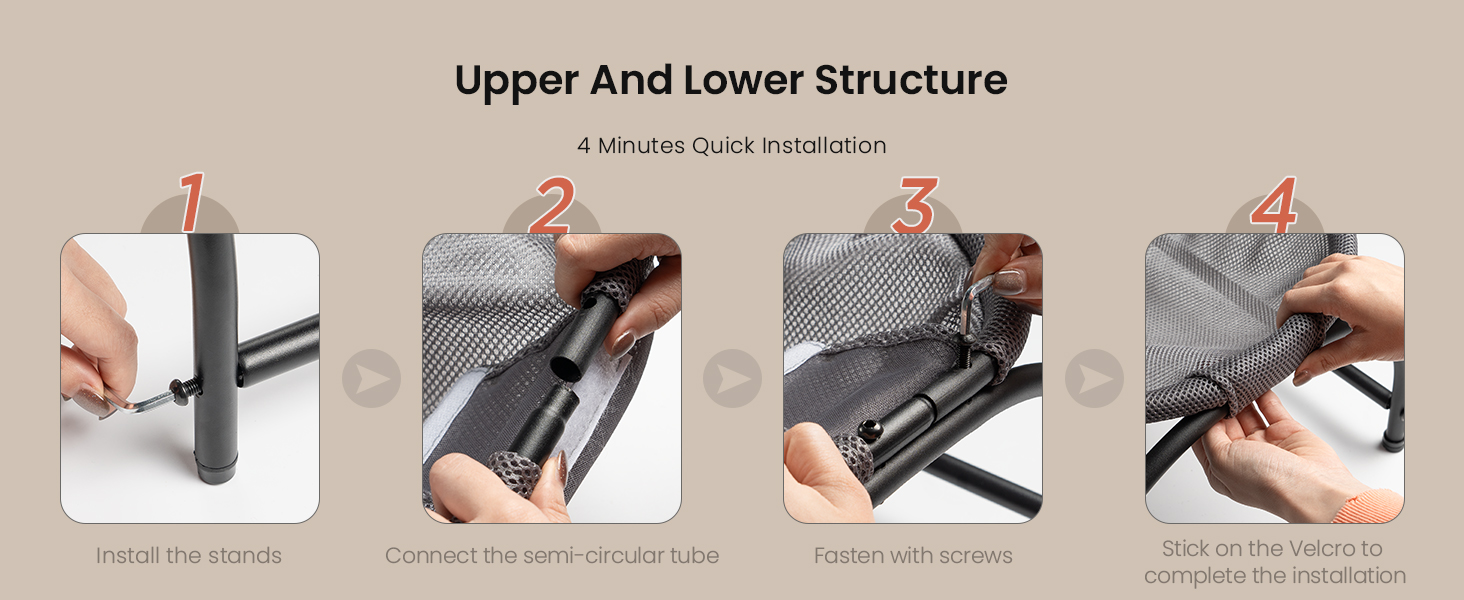 Upper And Lower Structure

4 Minutes Quick Installation

1

Install the stands

2

Connect the semi-circular tube

3

Fasten with screws

4

Stick on the Velcro to complete the installation